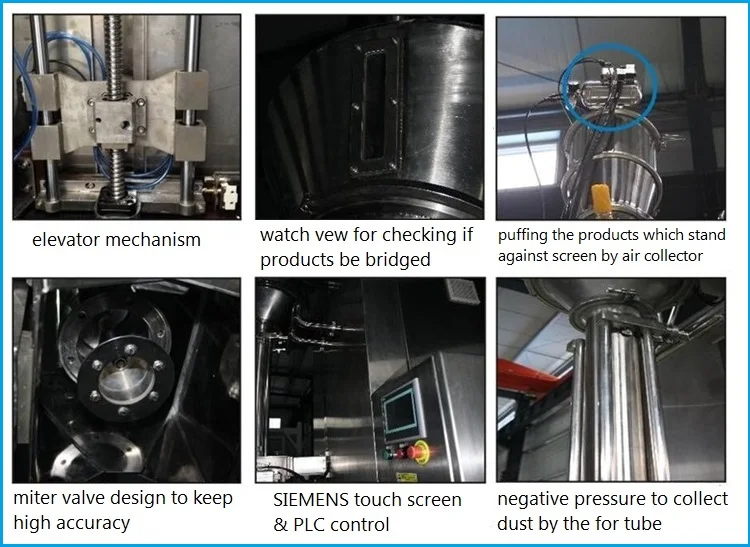 elevator mechanism

watch vew for checking if products be bridged

puffing the products which stand against screen by air collector

miter valve design to keep high accuracy

SIEMENS touch screen & PLC control

negative pressure to collect dust by the for tube