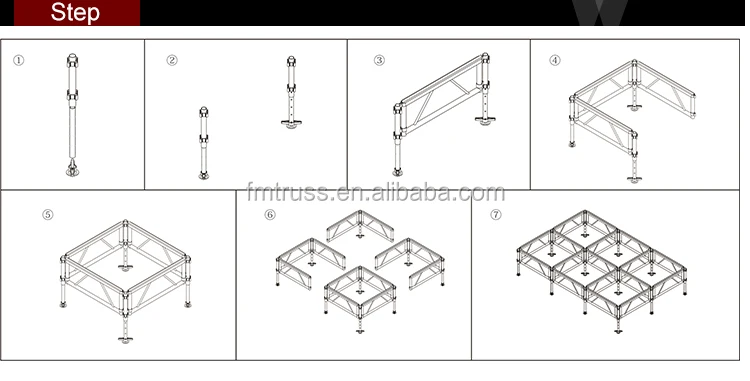 Step

①

②

③

④

fmtruss.en.alibaba.com

⑤

⑥

⑦