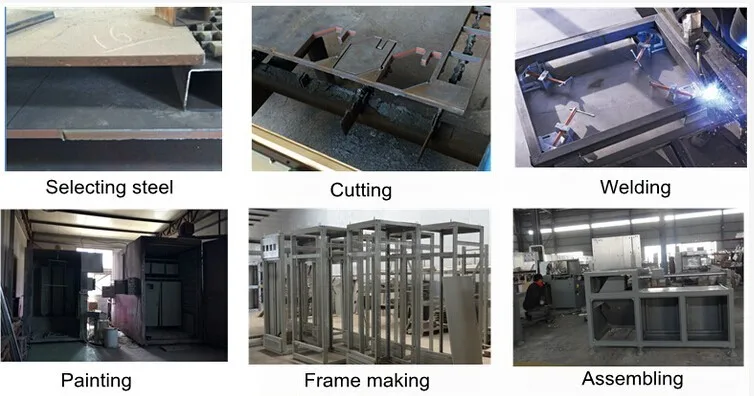 Selecting steel

Cutting

Welding

Painting

Frame making

Assembling