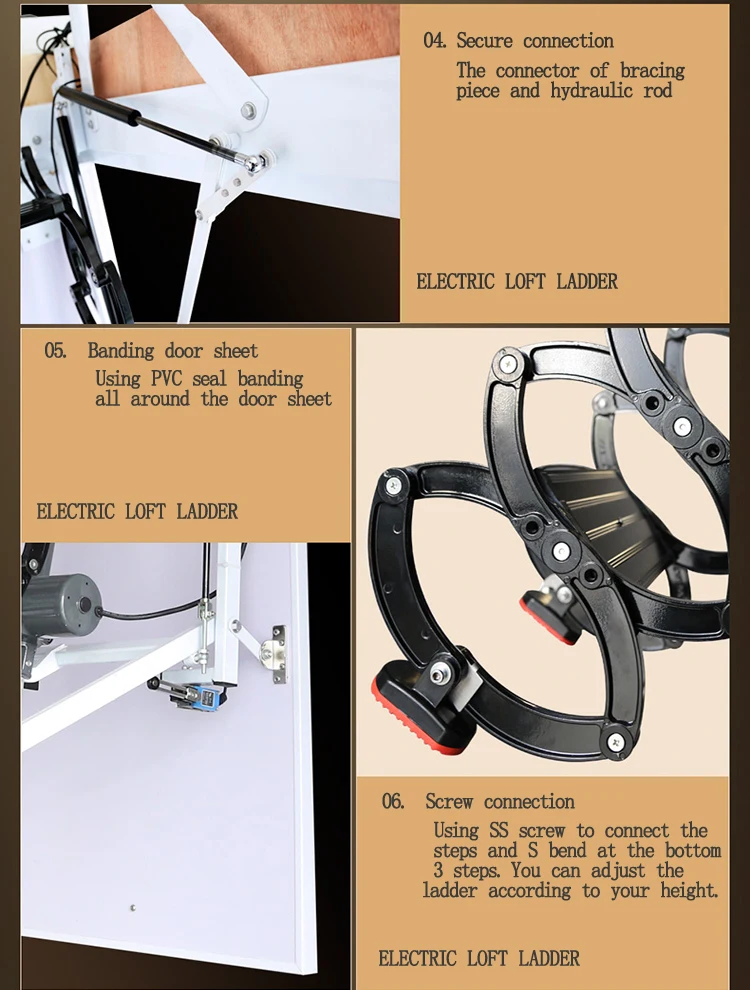 04. Secure connection
The connector of bracing piece and hydraulic rod

ELECTRIC LOFT LADDER

05. Banding door sheet
Using PVC seal banding all around the door sheet

ELECTRIC LOFT LADDER

06. Screw connection
Using SS screw to connect the steps and S bend at the bottom 3 steps. You can adjust the ladder according to your height.

ELECTRIC LOFT LADDER