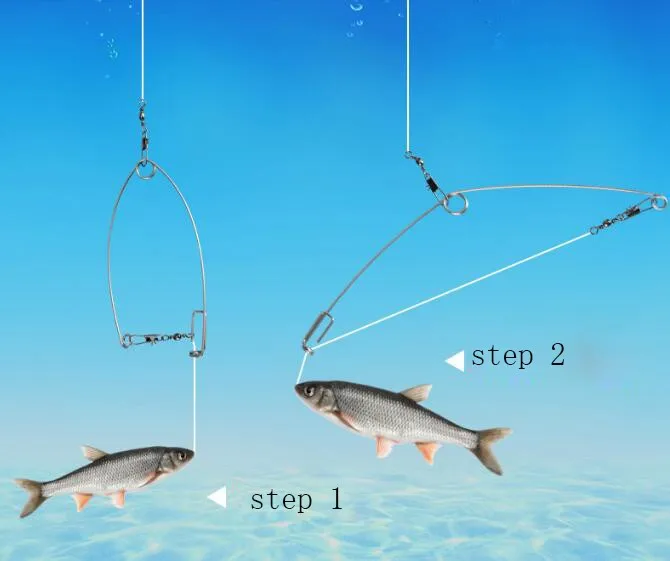 step 2

step 1