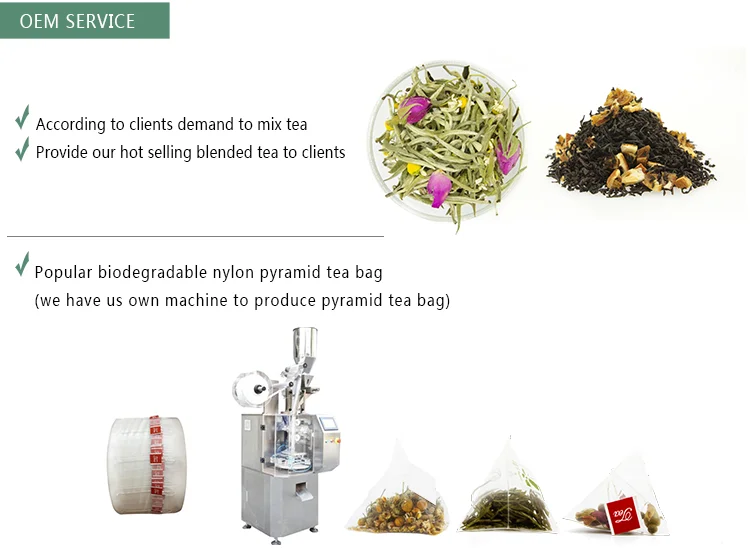 OEM SERVICE

According to clients demand to mix tea
Provide our hot selling blended tea to clients

Popular biodegradable nylon pyramid tea bag
(we have us own machine to produce pyramid tea bag)

Tea