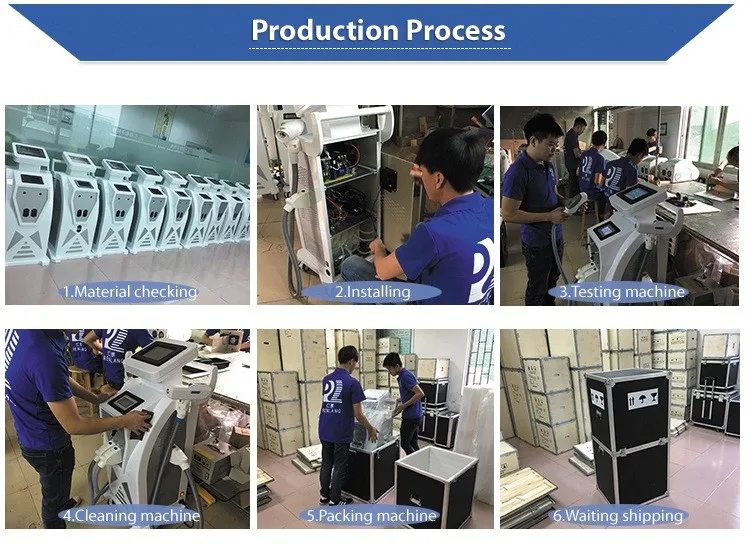 Production Process

1.Material checking

2.Installing

3.Testing machine

4.Cleaning machine

5.Packing machine

6.Waiting shipping