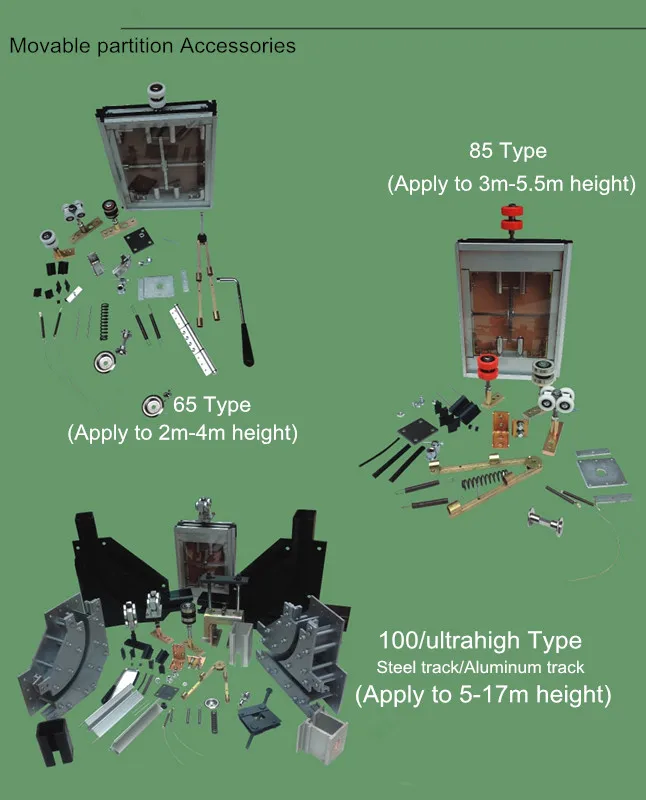 Movable partition Accessories

85 Type
(Apply to 3m-5.5m height)

65 Type
(Apply to 2m-4m height)

100/ultrahigh Type
Steel track/Aluminum track
(Apply to 5-17m height)