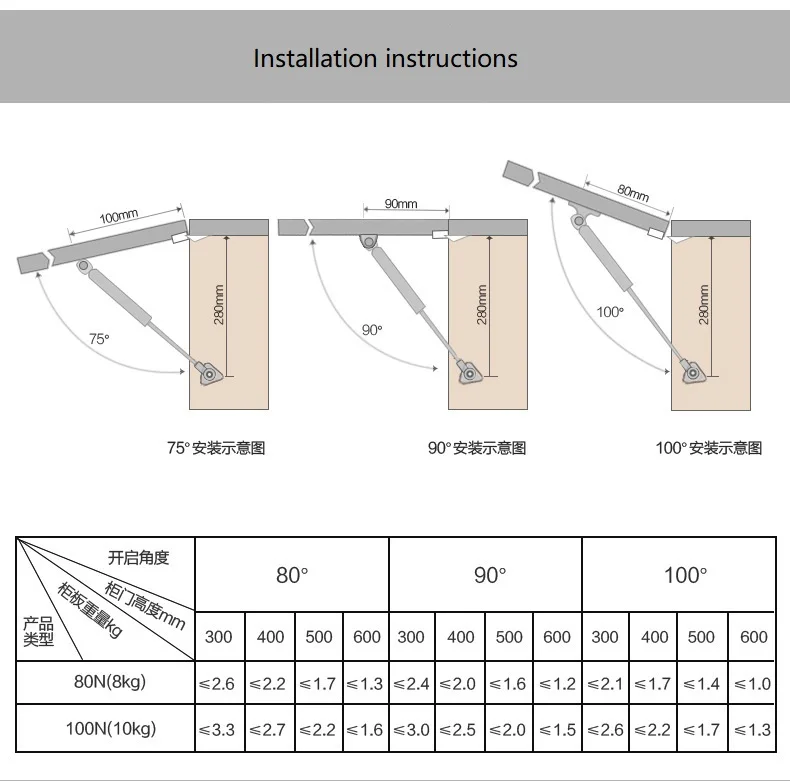 Installation instructions

100mm

280mm

75°

75° 安装示意图

90mm

280mm

90°

90° 安装示意图

80mm

280mm

100°

100° 安装示意图

| 开启角度 / 柜门高度mm / 柜板重量kg / 产品类型 | 80° | | | | 90° | | | | 100° | | | |
|---|---|---|---|---|---|---|---|---|---|---|---|---|
| | 300 | 400 | 500 | 600 | 300 | 400 | 500 | 600 | 300 | 400 | 500 | 600 |
| 80N(8kg) | ≤2.6 | ≤2.2 | ≤1.7 | ≤1.3 | ≤2.4 | ≤2.0 | ≤1.6 | ≤1.2 | ≤2.1 | ≤1.7 | ≤1.4 | ≤1.0 |
| 100N(10kg) | ≤3.3 | ≤2.7 | ≤2.2 | ≤1.6 | ≤3.0 | ≤2.5 | ≤2.0 | ≤1.5 | ≤2.6 | ≤2.2 | ≤1.7 | ≤1.3 |