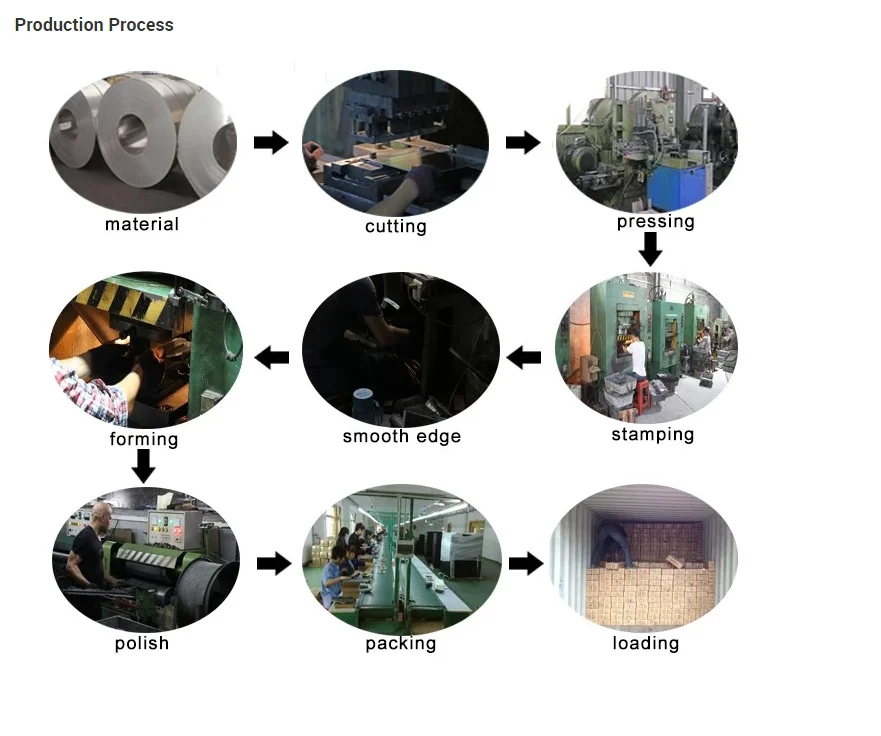 Production Process

material

cutting

pressing

stamping

smooth edge

forming

polish

packing

loading