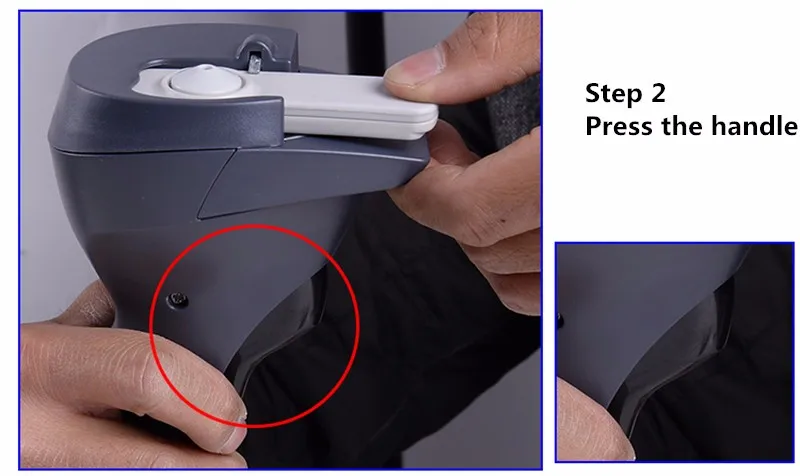 Step 2
Press the handle