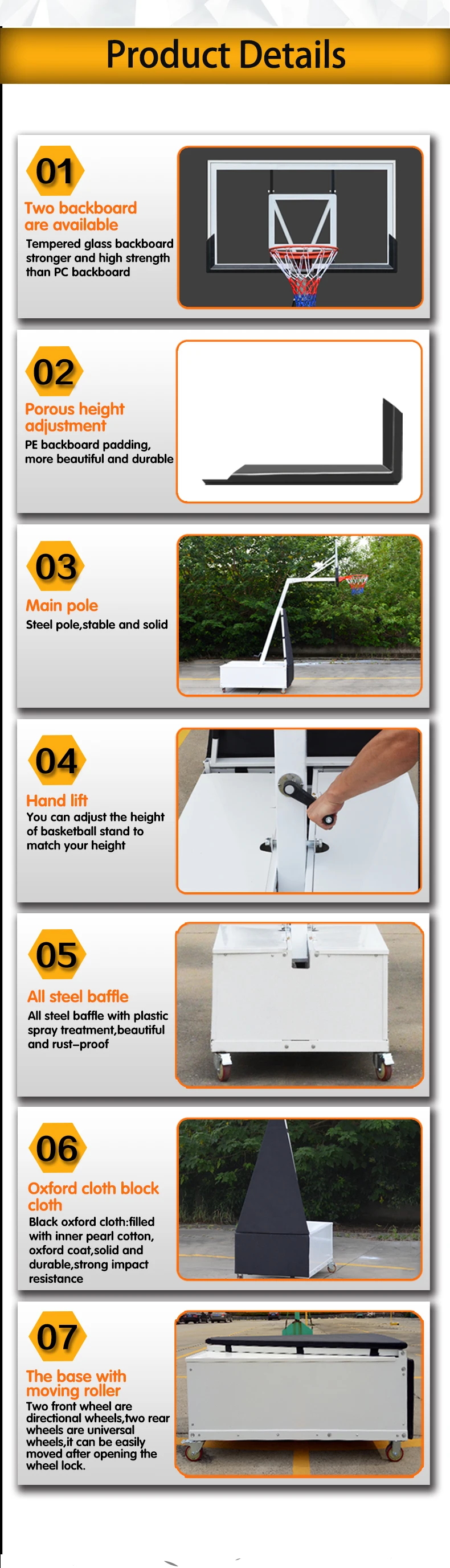 Product Details

01
Two backboard are available
Tempered glass backboard stronger and high strength than PC backboard

02
Porous height adjustment
PE backboard padding, more beautiful and durable

03
Main pole
Steel pole,stable and solid

04
Hand lift
You can adjust the height of basketball stand to match your height

05
All steel baffle
All steel baffle with plastic spray treatment,beautiful and rust-proof

06
Oxford cloth block cloth
Black oxford cloth:filled with inner pearl cotton, oxford coat,solid and durable,strong impact resistance

07
The base with moving roller
Two front wheel are directional wheels,two rear wheels are universal wheels,it can be easily moved after opening the wheel lock.