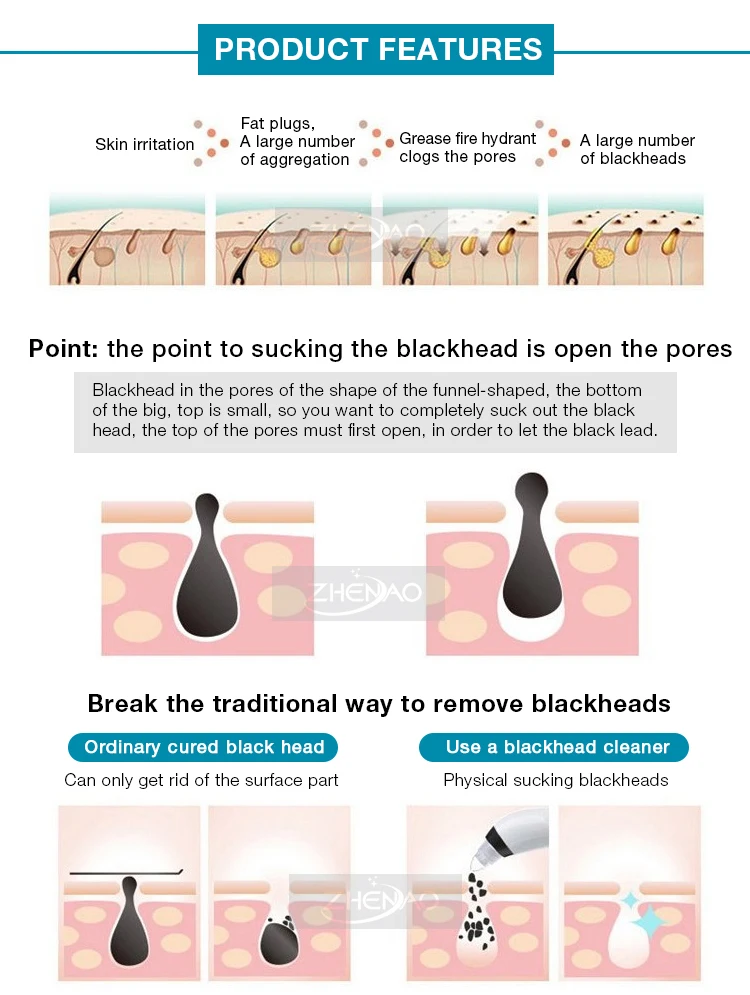 PRODUCT FEATURES

Skin irritation

Fat plugs, A large number of aggregation

Grease fire hydrant clogs the pores

A large number of blackheads

ZHENAO

Point: the point to sucking the blackhead is open the pores

Blackhead in the pores of the shape of the funnel-shaped, the bottom of the big, top is small, so you want to completely suck out the black head, the top of the pores must first open, in order to let the black lead.

ZHENAO

Break the traditional way to remove blackheads

Ordinary cured black head

Can only get rid of the surface part

Use a blackhead cleaner

Physical sucking blackheads

ZHENAO