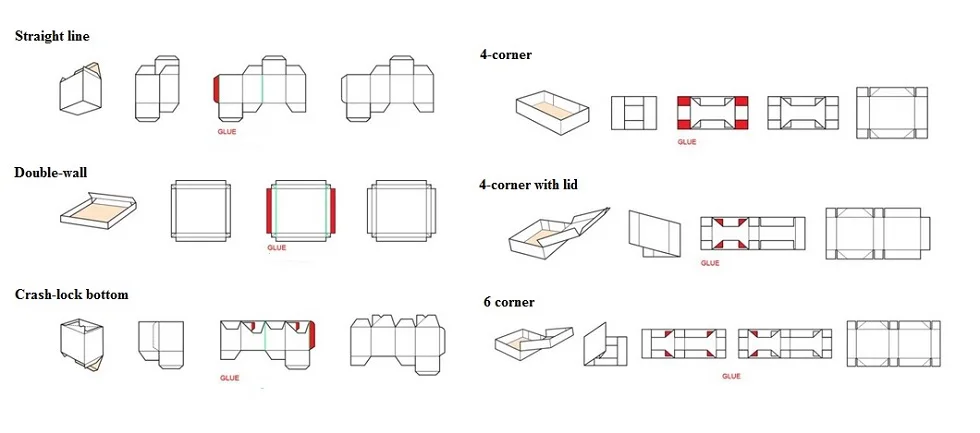 Straight line

GLUE

Double-wall

GLUE

Crash-lock bottom

GLUE

4-corner

GLUE

4-corner with lid

GLUE

6 corner

GLUE