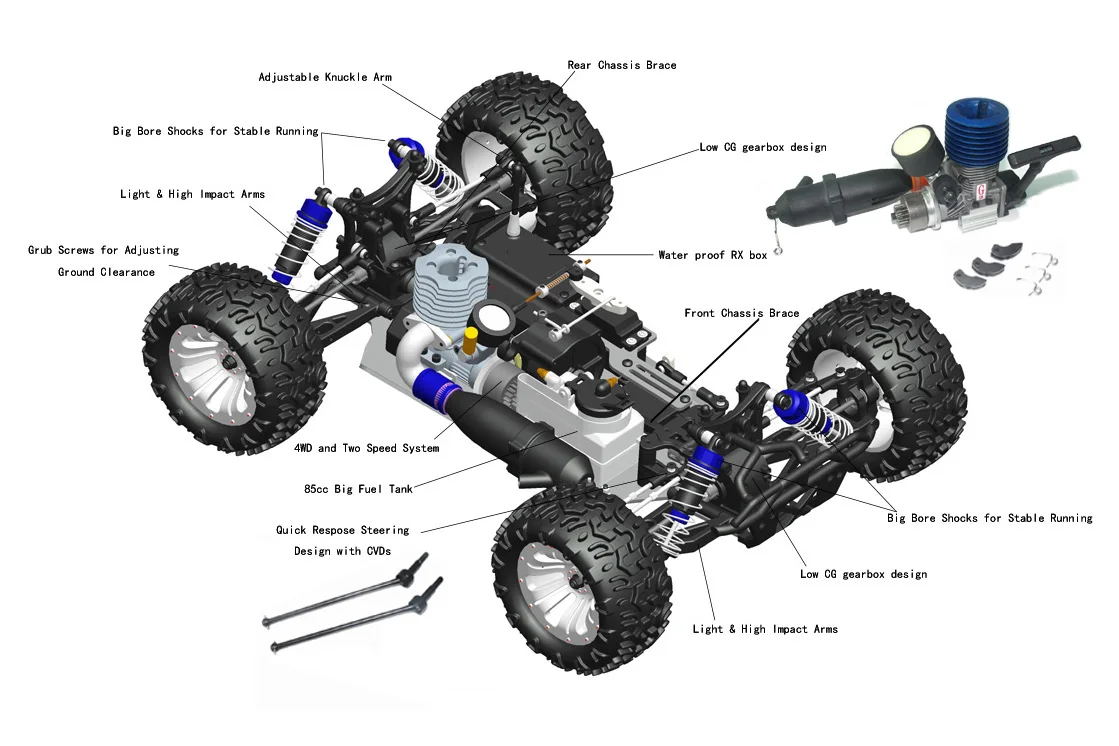 Adjustable Knuckle Arm

Rear Chassis Brace

Big Bore Shocks for Stable Running

Low CG gearbox design

Light & High Impact Arms

Grub Screws for Adjusting Ground Clearance

Water proof RX box

Front Chassis Brace

4WD and Two Speed System

85cc Big Fuel Tank

Quick Respose Steering Design with CVDs

Big Bore Shocks for Stable Running

Low CG gearbox design

Light & High Impact Arms