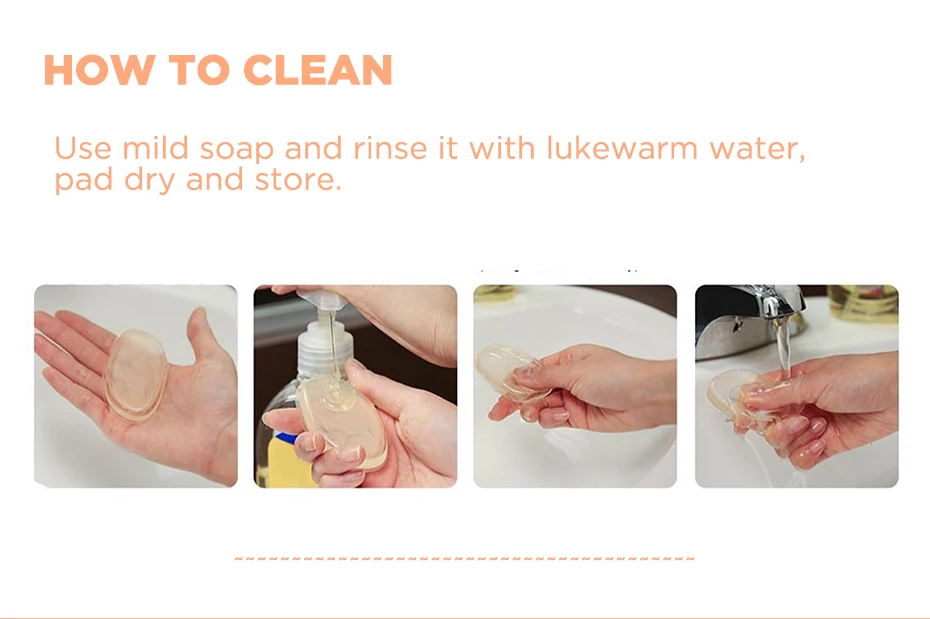 HOW TO CLEAN

Use mild soap and rinse it with lukewarm water, pad dry and store.