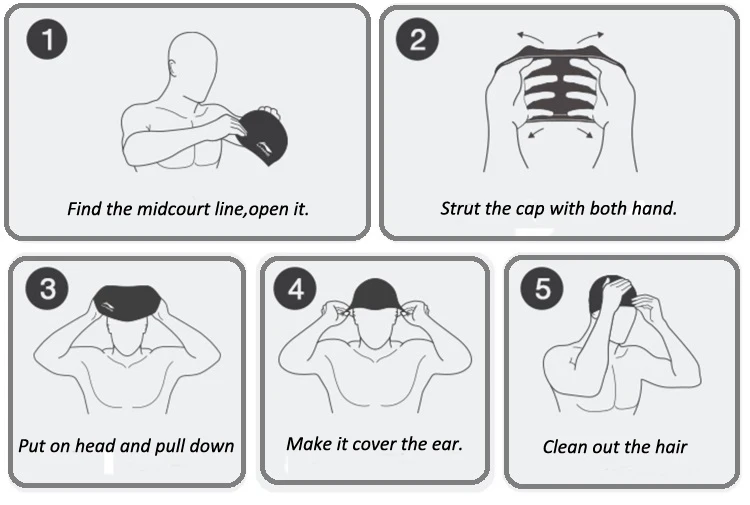 1
Find the midcourt line,open it.

2
Strut the cap with both hand.

3
Put on head and pull down

4
Make it cover the ear.

5
Clean out the hair