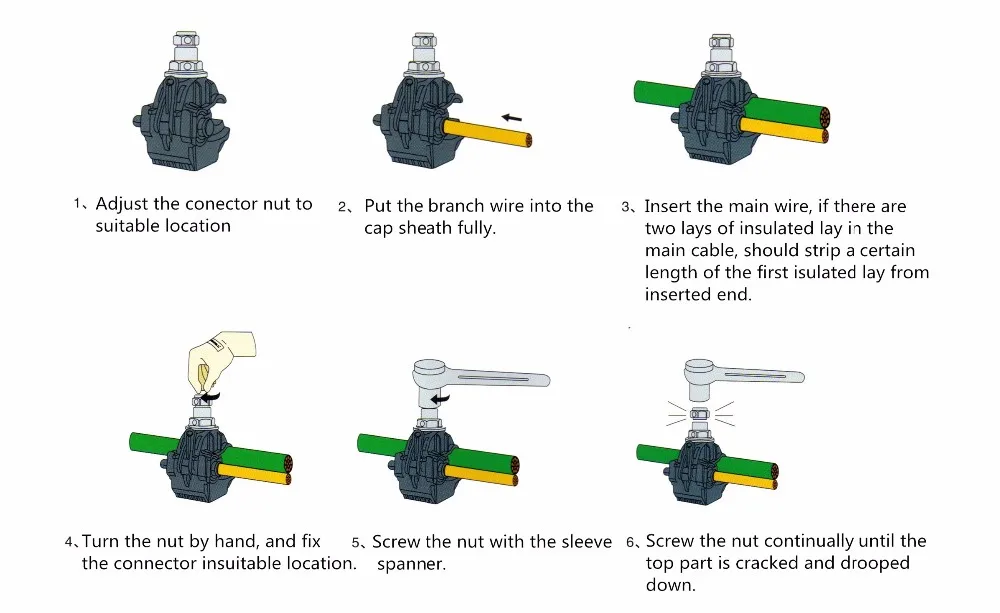 1、Adjust the conector nut to suitable location

2、Put the branch wire into the cap sheath fully.

3、Insert the main wire, if there are two lays of insulated lay in the main cable, should strip a certain length of the first isulated lay from inserted end.

4、Turn the nut by hand, and fix the connector insuitable location.

5、Screw the nut with the sleeve spanner.

6、Screw the nut continually until the top part is cracked and drooped down.