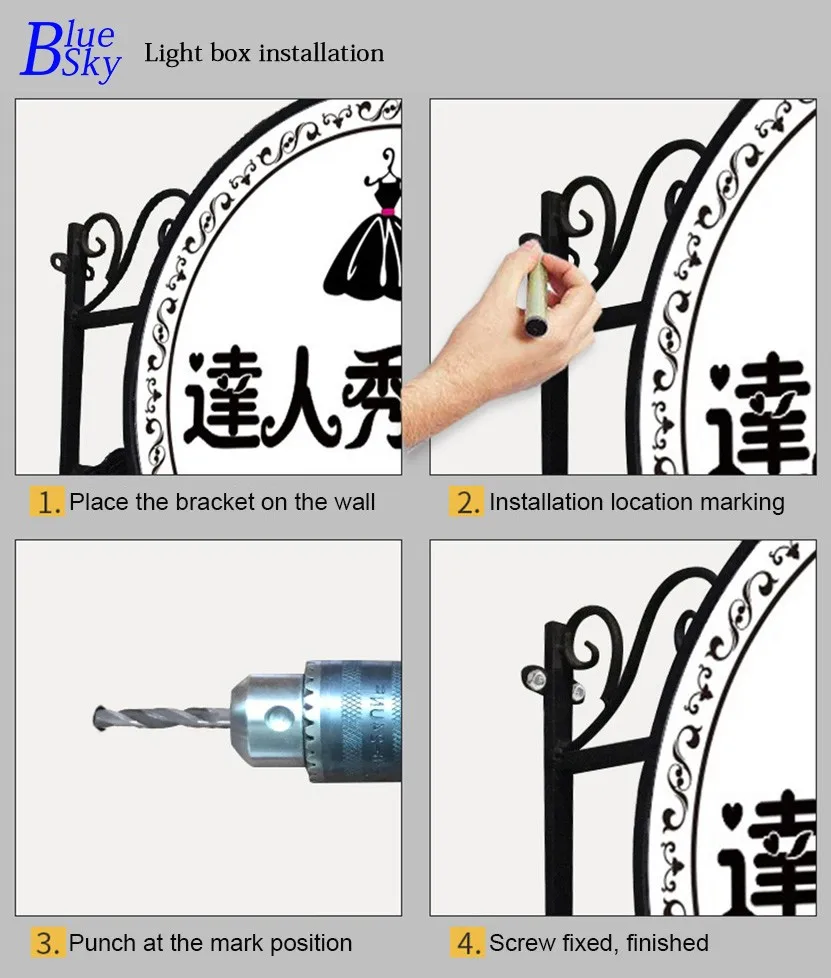 Blue Sky Light box installation

達人秀

1. Place the bracket on the wall

達

2. Installation location marking

3. Punch at the mark position

達

4. Screw fixed, finished