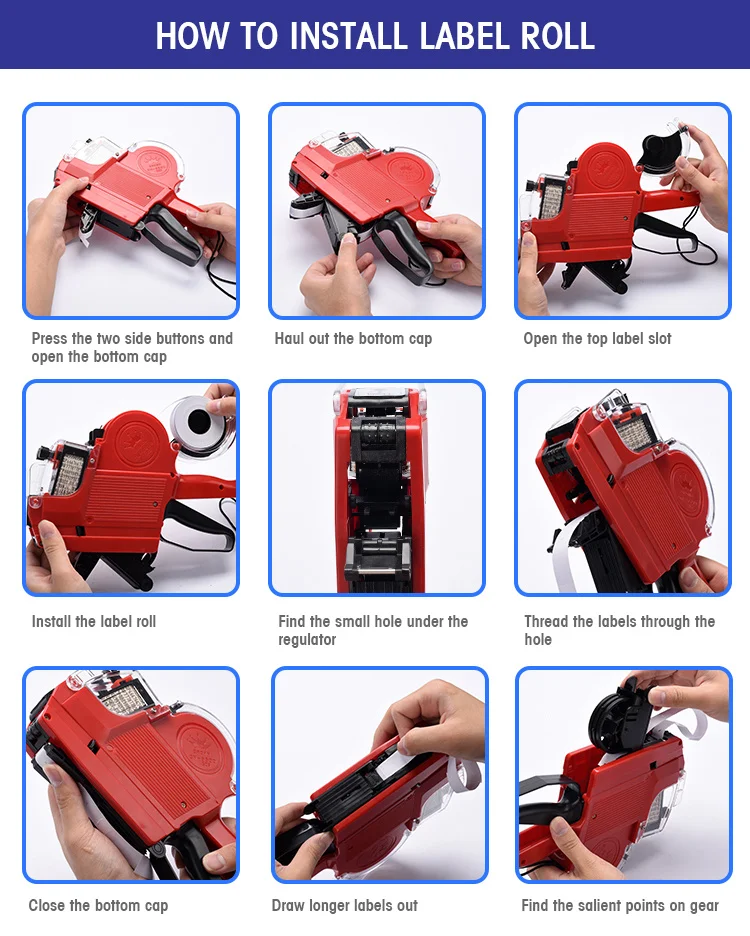 HOW TO INSTALL LABEL ROLL

Press the two side buttons and open the bottom cap

Haul out the bottom cap

Open the top label slot

Install the label roll

Find the small hole under the regulator

Thread the labels through the hole

Close the bottom cap

Draw longer labels out

Find the salient points on gear