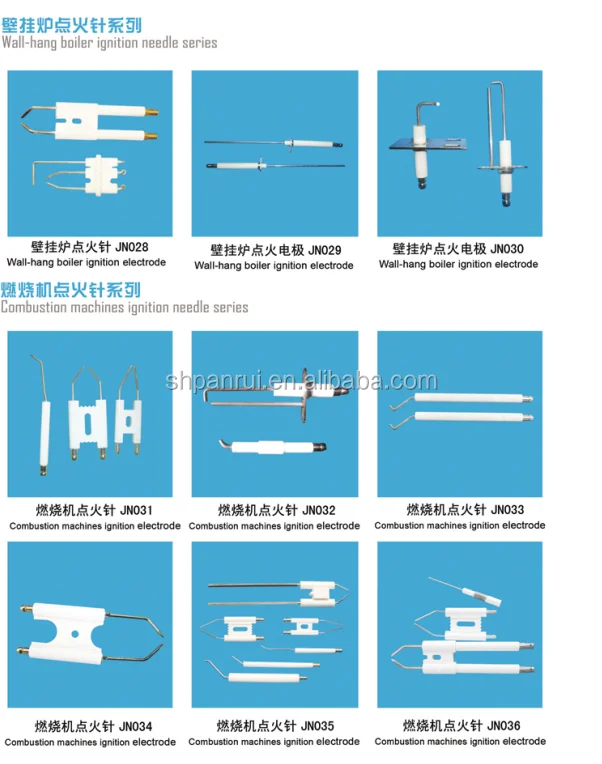 壁挂炉点火针系列
Wall-hang boiler ignition needle series

壁挂炉点火针 JN028
Wall-hang boiler ignition electrode

壁挂炉点火电极 JN029
Wall-hang boiler ignition electrode

壁挂炉点火电极 JN030
Wall-hang boiler ignition electrode

燃烧机点火针系列
Combustion machines ignition needle series

shpanrui.en.alibaba.com

燃烧机点火针 JN031
Combustion machines ignition electrode

燃烧机点火针 JN032
Combustion machines ignition electrode

燃烧机点火针 JN033
Combustion machines ignition electrode

燃烧机点火针 JN034
Combustion machines ignition electrode

燃烧机点火针 JN035
Combustion machines ignition electrode

燃烧机点火针 JN036
Combustion machines ignition electrode