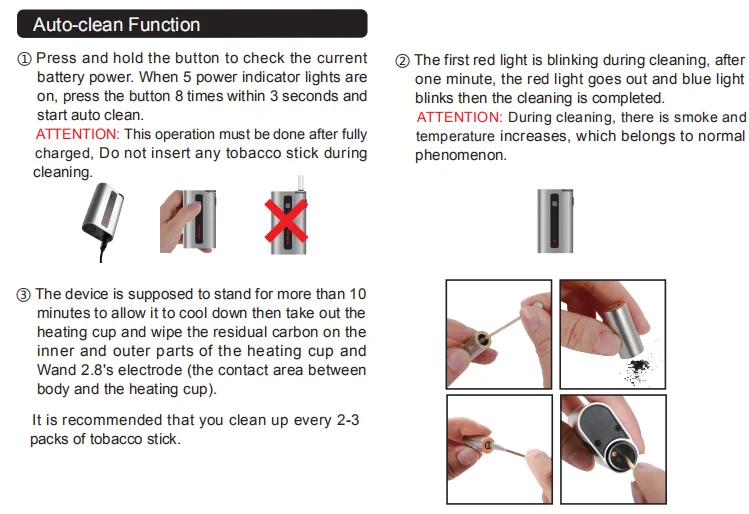 Auto-clean Function

① Press and hold the button to check the current battery power. When 5 power indicator lights are on, press the button 8 times within 3 seconds and start auto clean.
ATTENTION: This operation must be done after fully charged, Do not insert any tobacco stick during cleaning.

② The first red light is blinking during cleaning, after one minute, the red light goes out and blue light blinks then the cleaning is completed.
ATTENTION: During cleaning, there is smoke and temperature increases, which belongs to normal phenomenon.

③ The device is supposed to stand for more than 10 minutes to allow it to cool down then take out the heating cup and wipe the residual carbon on the inner and outer parts of the heating cup and Wand 2.8's electrode (the contact area between body and the heating cup).

It is recommended that you clean up every 2-3 packs of tobacco stick.