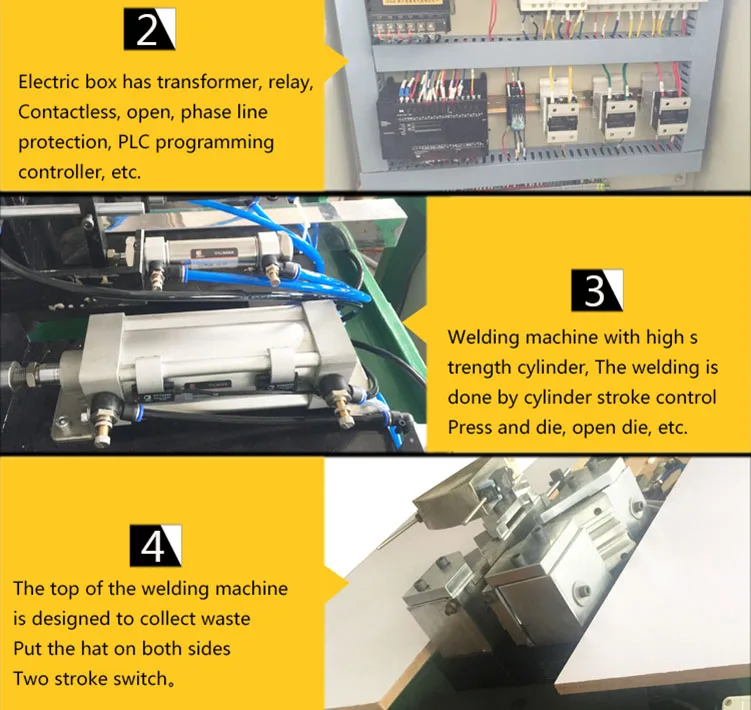 2

Electric box has transformer, relay, Contactless, open, phase line protection, PLC programming controller, etc.

3

Welding machine with high s trength cylinder, The welding is done by cylinder stroke control Press and die, open die, etc.

4

The top of the welding machine is designed to collect waste Put the hat on both sides Two stroke switch。