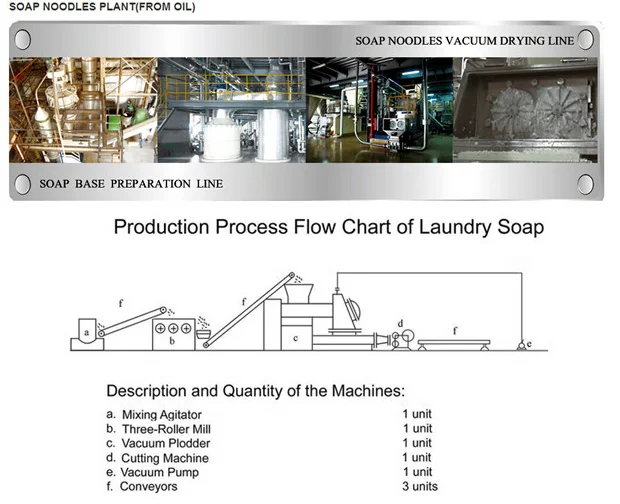 SOAP NOODLES PLANT(FROM OIL)

SOAP NOODLES VACUUM DRYING LINE

SOAP BASE PREPARATION LINE

Production Process Flow Chart of Laundry Soap

f
a
b
f
c
d
f
e

Description and Quantity of the Machines:

| | |
|---|---|
| a. Mixing Agitator | 1 unit |
| b. Three-Roller Mill | 1 unit |
| c. Vacuum Plodder | 1 unit |
| d. Cutting Machine | 1 unit |
| e. Vacuum Pump | 1 unit |
| f. Conveyors | 3 units |