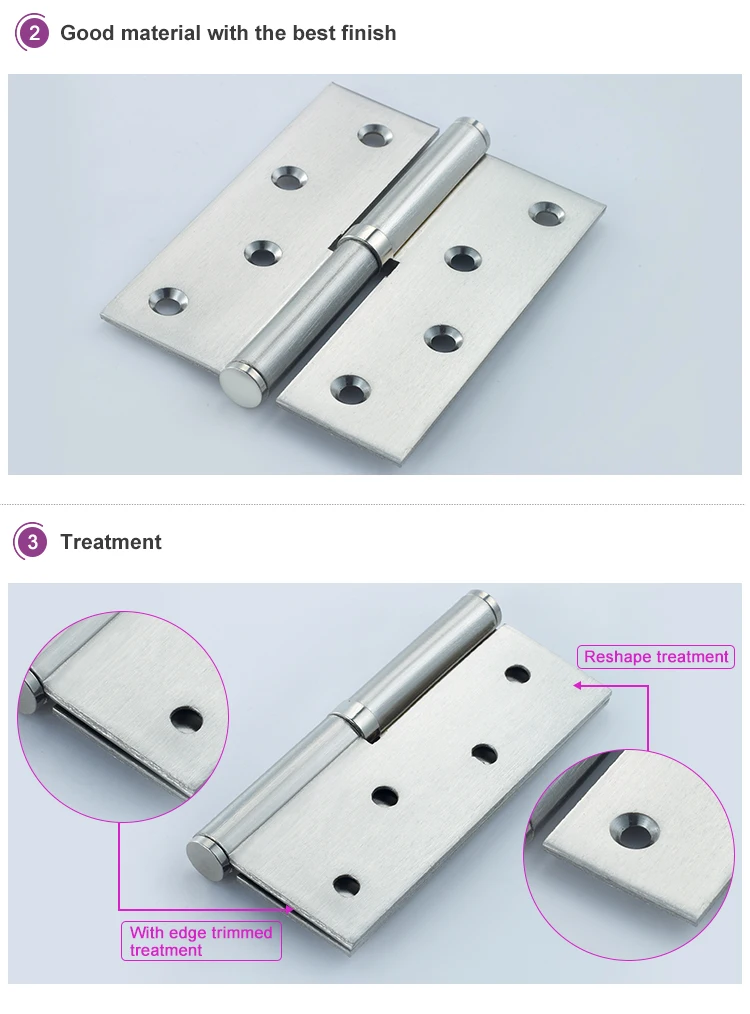 2 Good material with the best finish

3 Treatment

Reshape treatment

With edge trimmed treatment