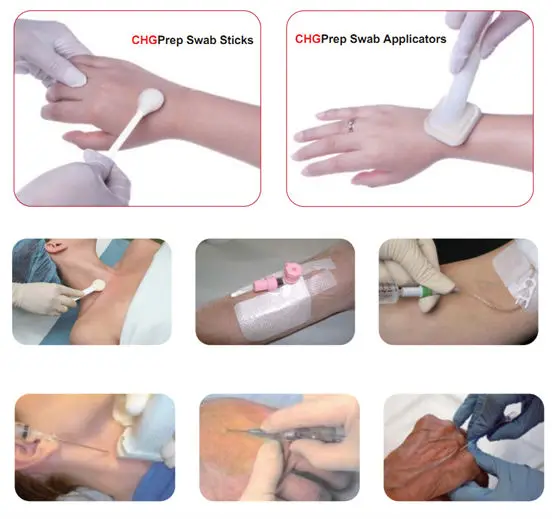 CHGPrep Swab Sticks

CHGPrep Swab Applicators