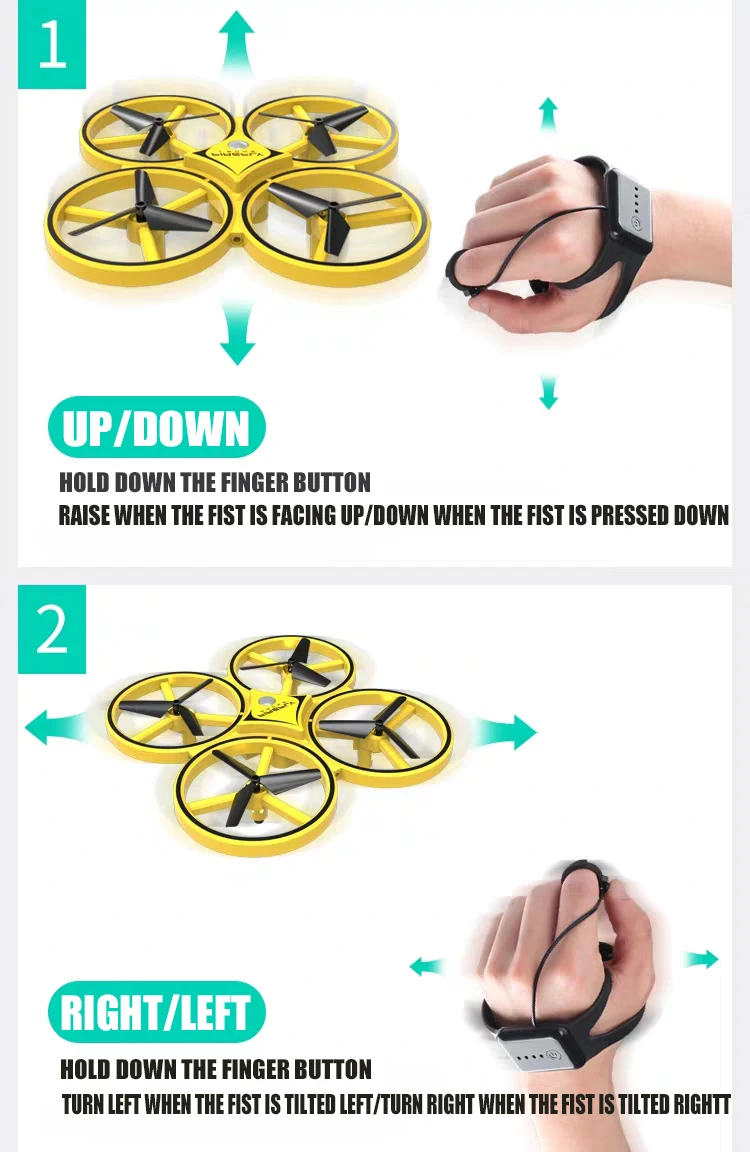 1

UP/DOWN

HOLD DOWN THE FINGER BUTTON
RAISE WHEN THE FIST IS FACING UP/DOWN WHEN THE FIST IS PRESSED DOWN

2

RIGHT/LEFT

HOLD DOWN THE FINGER BUTTON
TURN LEFT WHEN THE FIST IS TILTED LEFT/TURN RIGHT WHEN THE FIST IS TILTED RIGHTT