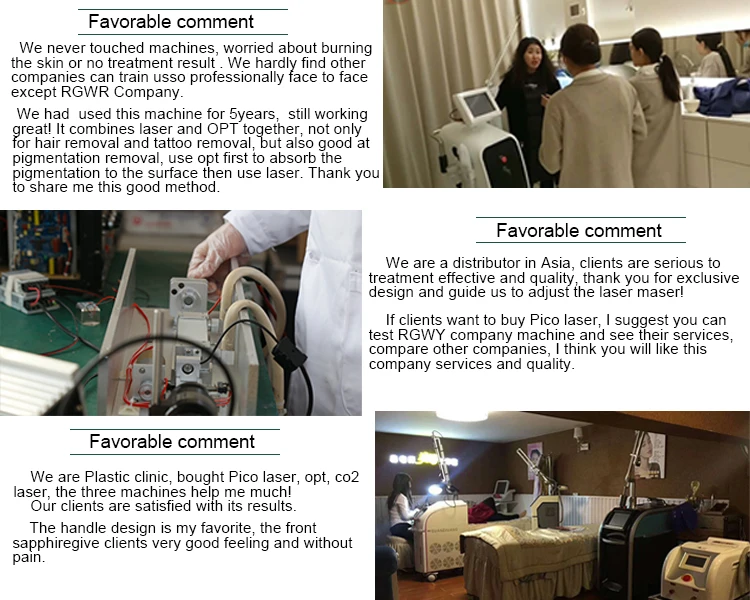 Favorable comment

We never touched machines, worried about burning the skin or no treatment result . We hardly find other companies can train usso professionally face to face except RGWR Company.

We had used this machine for 5years, still working great! It combines laser and OPT together, not only for hair removal and tattoo removal, but also good at pigmentation removal, use opt first to absorb the pigmentation to the surface then use laser. Thank you to share me this good method.

Favorable comment

We are a distributor in Asia, clients are serious to treatment effective and quality, thank you for exclusive design and guide us to adjust the laser maser!

If clients want to buy Pico laser, I suggest you can test RGWY company machine and see their services, compare other companies, I think you will like this company services and quality.

Favorable comment

We are Plastic clinic, bought Pico laser, opt, co2 laser, the three machines help me much!
Our clients are satisfied with its results.

The handle design is my favorite, the front sapphiregive clients very good feeling and without pain.