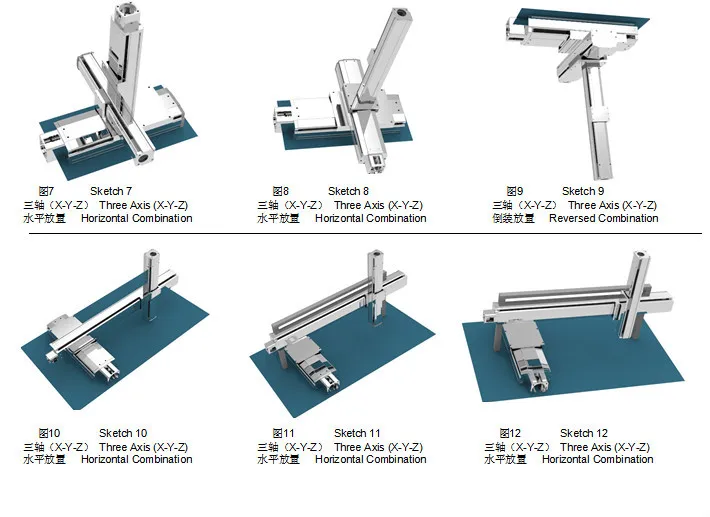 图7 Sketch 7
三轴（X-Y-Z） Three Axis (X-Y-Z)
水平放置 Horizontal Combination

图8 Sketch 8
三轴（X-Y-Z） Three Axis (X-Y-Z)
水平放置 Horizontal Combination

图9 Sketch 9
三轴（X-Y-Z） Three Axis (X-Y-Z)
倒装放置 Reversed Combination

图10 Sketch 10
三轴（X-Y-Z） Three Axis (X-Y-Z)
水平放置 Horizontal Combination

图11 Sketch 11
三轴（X-Y-Z） Three Axis (X-Y-Z)
水平放置 Horizontal Combination

图12 Sketch 12
三轴（X-Y-Z） Three Axis (X-Y-Z)
水平放置 Horizontal Combination