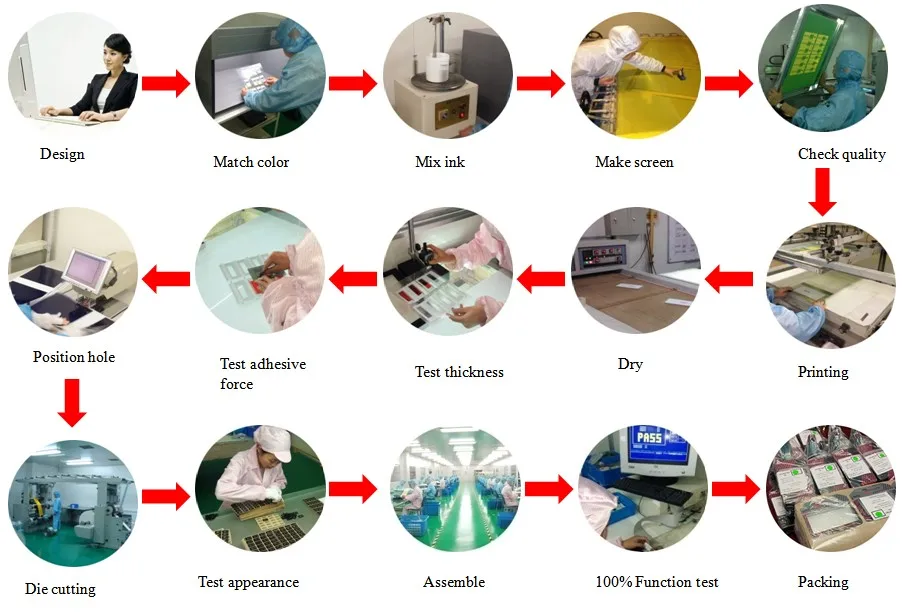 Design

Match color

Mix ink

Make screen

Check quality

Printing

Dry

Test thickness

Test adhesive force

Position hole

Die cutting

Test appearance

Assemble

PASS

100% Function test

Packing