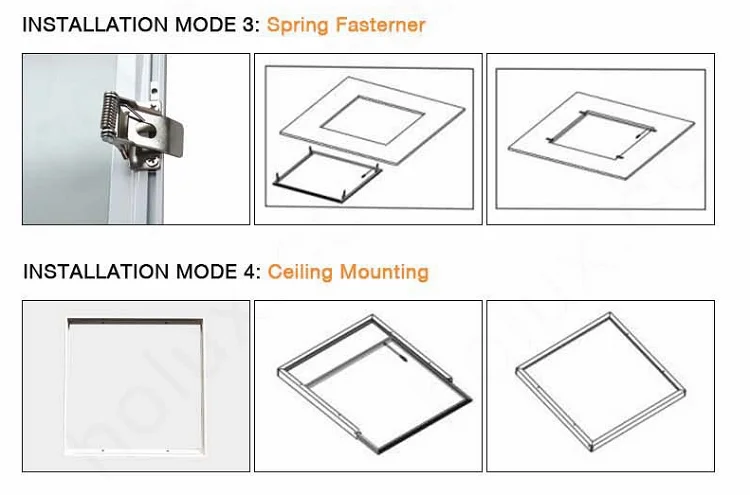 INSTALLATION MODE 3: Spring Fasterner

INSTALLATION MODE 4: Ceiling Mounting