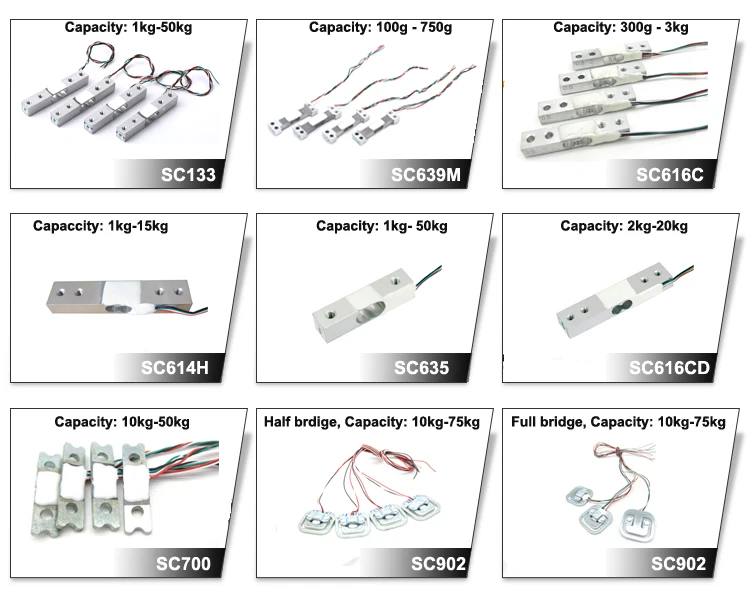 Capacity: 1kg-50kg
SC133

Capacity: 100g - 750g
SC639M

Capacity: 300g - 3kg
SC616C

Capaccity: 1kg-15kg
SC614H

Capacity: 1kg- 50kg
SC635

Capacity: 2kg-20kg
SC616CD

Capacity: 10kg-50kg
SC700

Half brdige, Capacity: 10kg-75kg
SC902

Full bridge, Capacity: 10kg-75kg
SC902