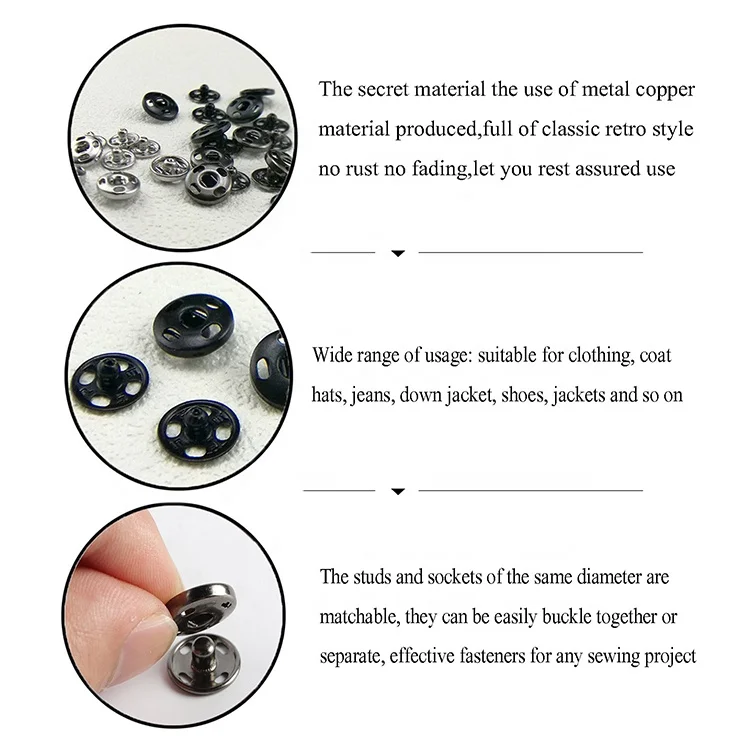 The secret material the use of metal copper material produced,full of classic retro style no rust no fading,let you rest assured use

Wide range of usage: suitable for clothing, coat hats, jeans, down jacket, shoes, jackets and so on

The studs and sockets of the same diameter are matchable, they can be easily buckle together or separate, effective fasteners for any sewing project