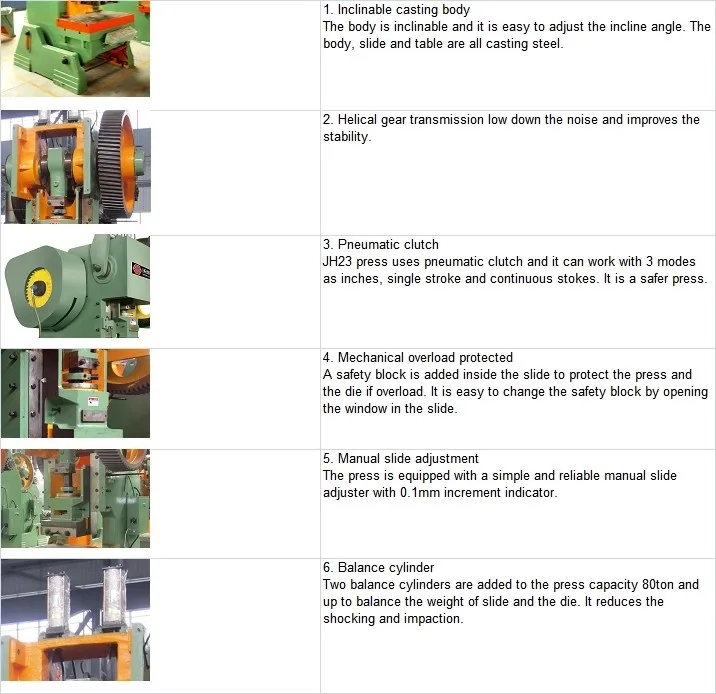 1. Inclinable casting body
The body is inclinable and it is easy to adjust the incline angle. The body, slide and table are all casting steel.

2. Helical gear transmission low down the noise and improves the stability.

3. Pneumatic clutch
JH23 press uses pneumatic clutch and it can work with 3 modes as inches, single stroke and continuous stokes. It is a safer press.

4. Mechanical overload protected
A safety block is added inside the slide to protect the press and the die if overload. It is easy to change the safety block by opening the window in the slide.

5. Manual slide adjustment
The press is equipped with a simple and reliable manual slide adjuster with 0.1mm increment indicator.

6. Balance cylinder
Two balance cylinders are added to the press capacity 80ton and up to balance the weight of slide and the die. It reduces the shocking and impaction.