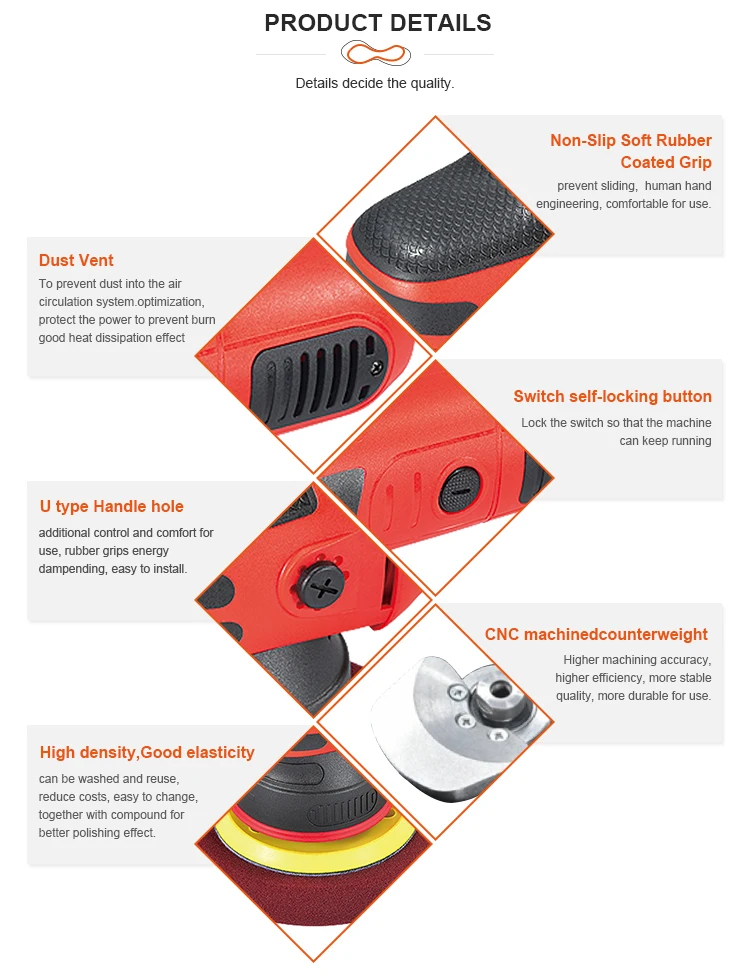 PRODUCT DETAILS

Details decide the quality.

Non-Slip Soft Rubber Coated Grip
prevent sliding, human hand engineering, comfortable for use.

Dust Vent
To prevent dust into the air circulation system.optimization, protect the power to prevent burn good heat dissipation effect

Switch self-locking button
Lock the switch so that the machine can keep running

U type Handle hole
additional control and comfort for use, rubber grips energy dampending, easy to install.

CNC machinedcounterweight
Higher machining accuracy, higher efficiency, more stable quality, more durable for use.

High density,Good elasticity
can be washed and reuse, reduce costs, easy to change, together with compound for better polishing effect.