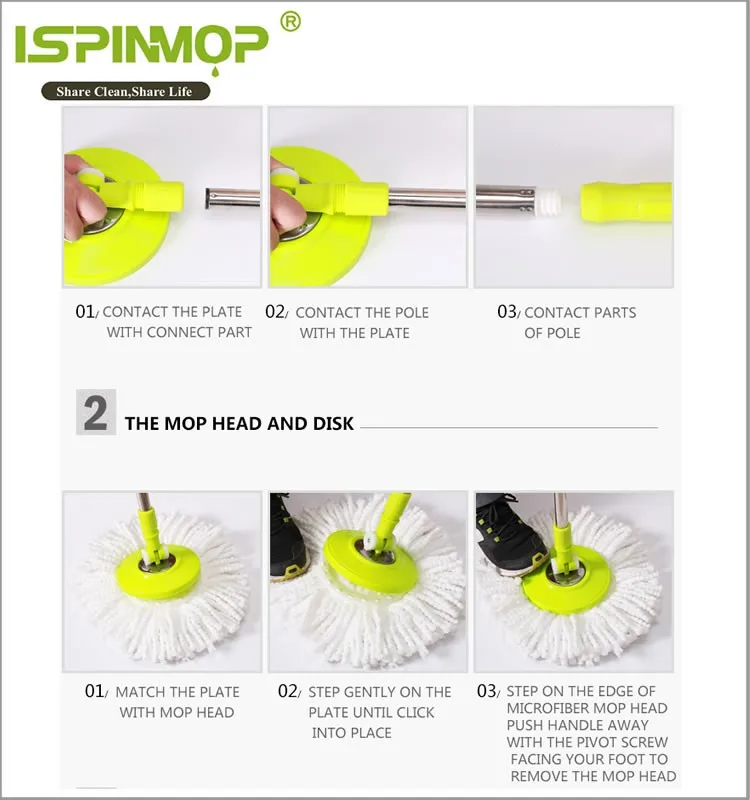 ISPINMOP ®

Share Clean,Share Life

01/ CONTACT THE PLATE WITH CONNECT PART

02/ CONTACT THE POLE WITH THE PLATE

03/ CONTACT PARTS OF POLE

2 THE MOP HEAD AND DISK

01/ MATCH THE PLATE WITH MOP HEAD

02/ STEP GENTLY ON THE PLATE UNTIL CLICK INTO PLACE

03/ STEP ON THE EDGE OF MICROFIBER MOP HEAD PUSH HANDLE AWAY WITH THE PIVOT SCREW FACING YOUR FOOT TO REMOVE THE MOP HEAD