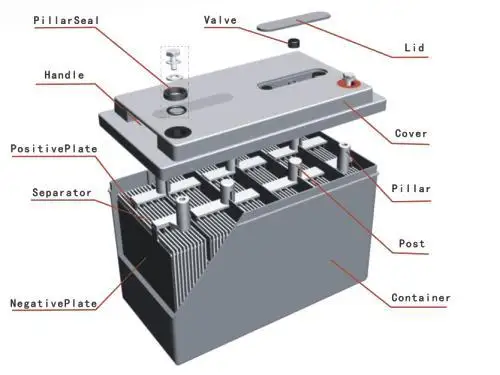 PillarSeal
Valve
Lid
Handle
Cover
PositivePlate
Separator
Pillar
Post
NegativePlate
Container