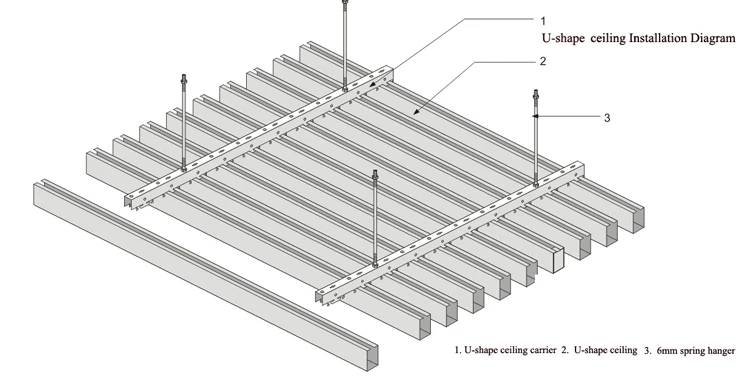 1

U-shape ceiling Installation Diagram

2

3

1. U-shape ceiling carrier 2. U-shape ceiling 3. 6mm spring hanger