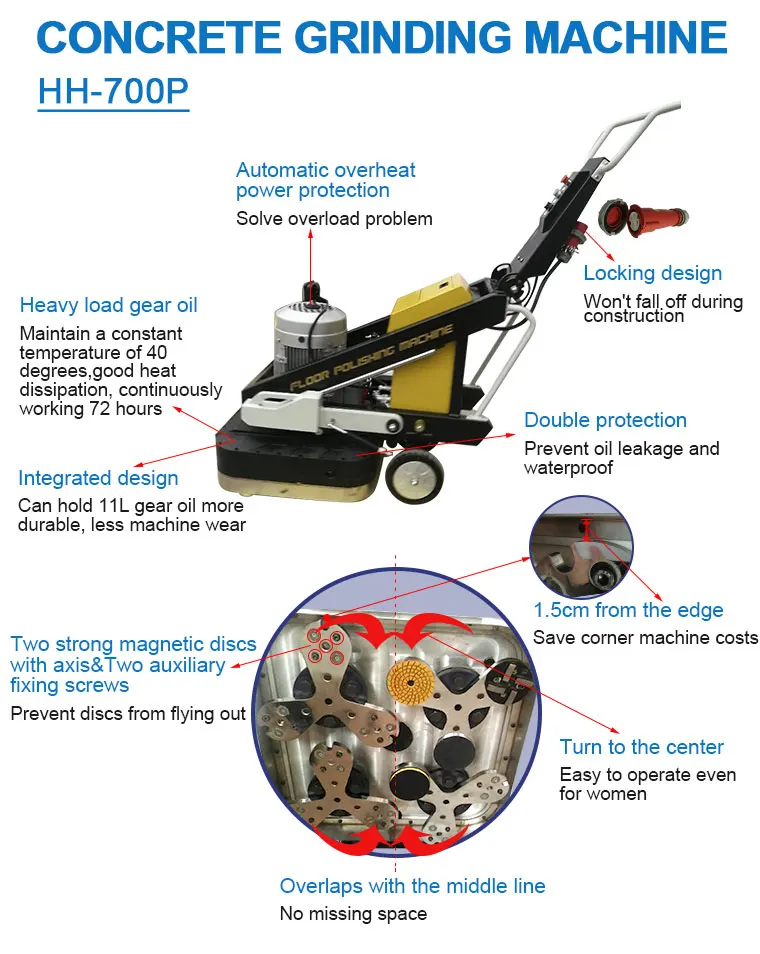 CONCRETE GRINDING MACHINE

HH-700P

Automatic overheat power protection

Solve overload problem

Locking design

Won't fall off during construction

Heavy load gear oil

Maintain a constant temperature of 40 degrees,good heat dissipation, continuously working 72 hours

FLOOR POLISHING MACHINE

Double protection

Prevent oil leakage and waterproof

Integrated design

Can hold 11L gear oil more durable, less machine wear

1.5cm from the edge

Save corner machine costs

Two strong magnetic discs with axis&Two auxiliary fixing screws

Prevent discs from flying out

Turn to the center

Easy to operate even for women

Overlaps with the middle line

No missing space