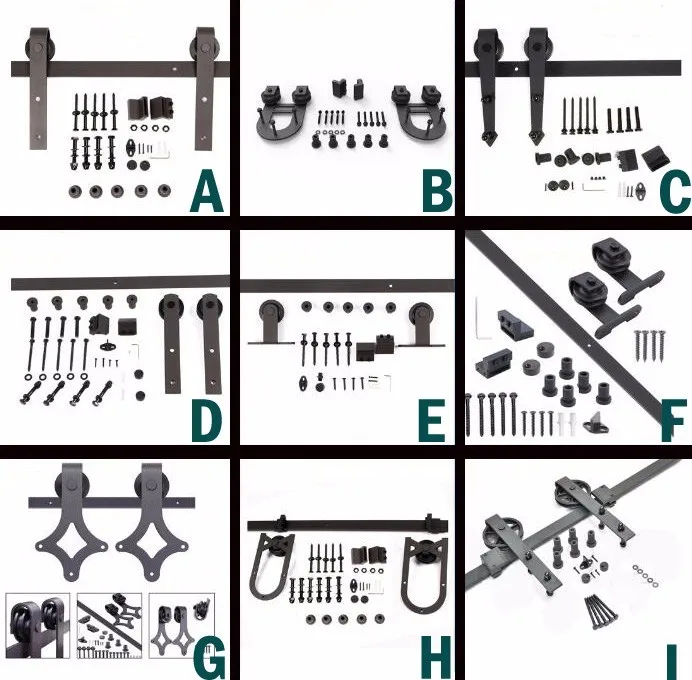 A

B

C

D

E

F

G

H

I