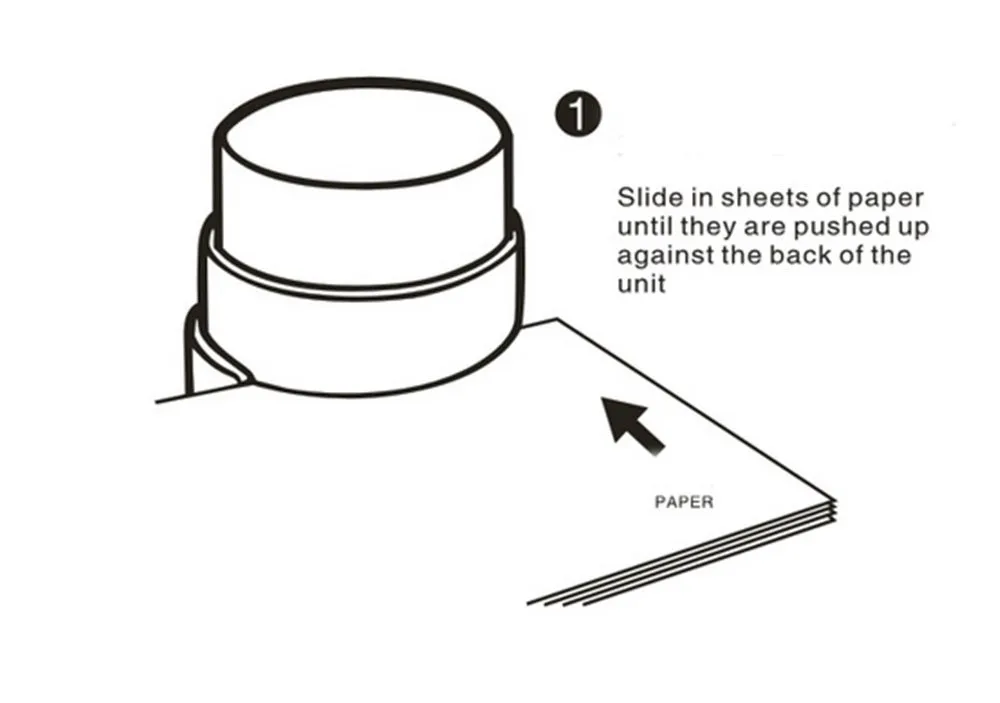 1

Slide in sheets of paper until they are pushed up against the back of the unit

PAPER