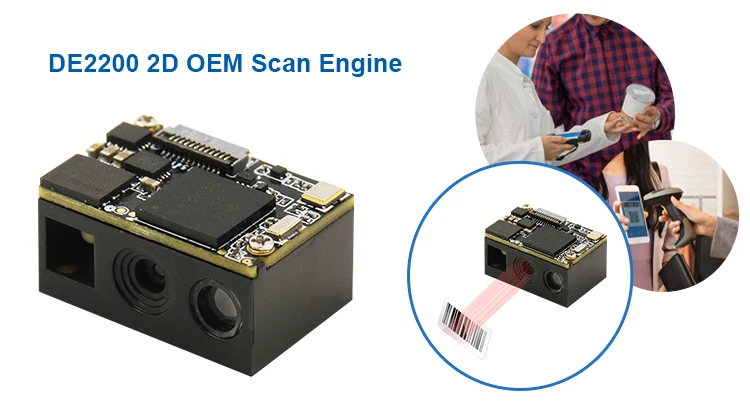 DE2200 2D OEM Scan Engine