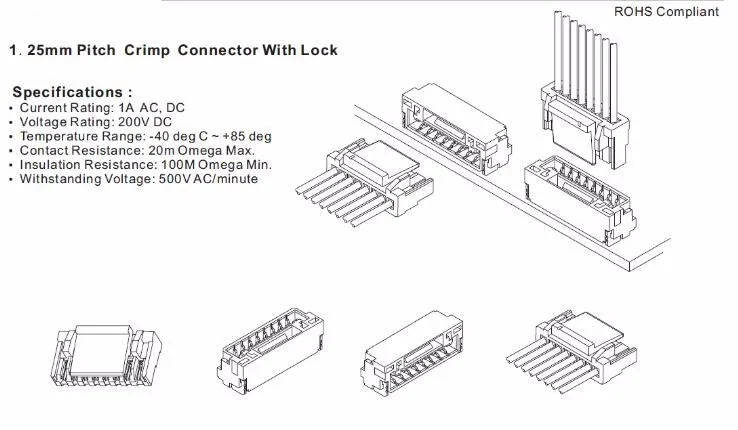 ROHS Compliant

1. 25mm Pitch Crimp Connector With Lock

Specifications :
• Current Rating: 1A AC, DC
• Voltage Rating: 200V DC
• Temperature Range: -40 deg C ~ +85 deg
• Contact Resistance: 20m Omega Max.
• Insulation Resistance: 100M Omega Min.
• Withstanding Voltage: 500V AC/minute