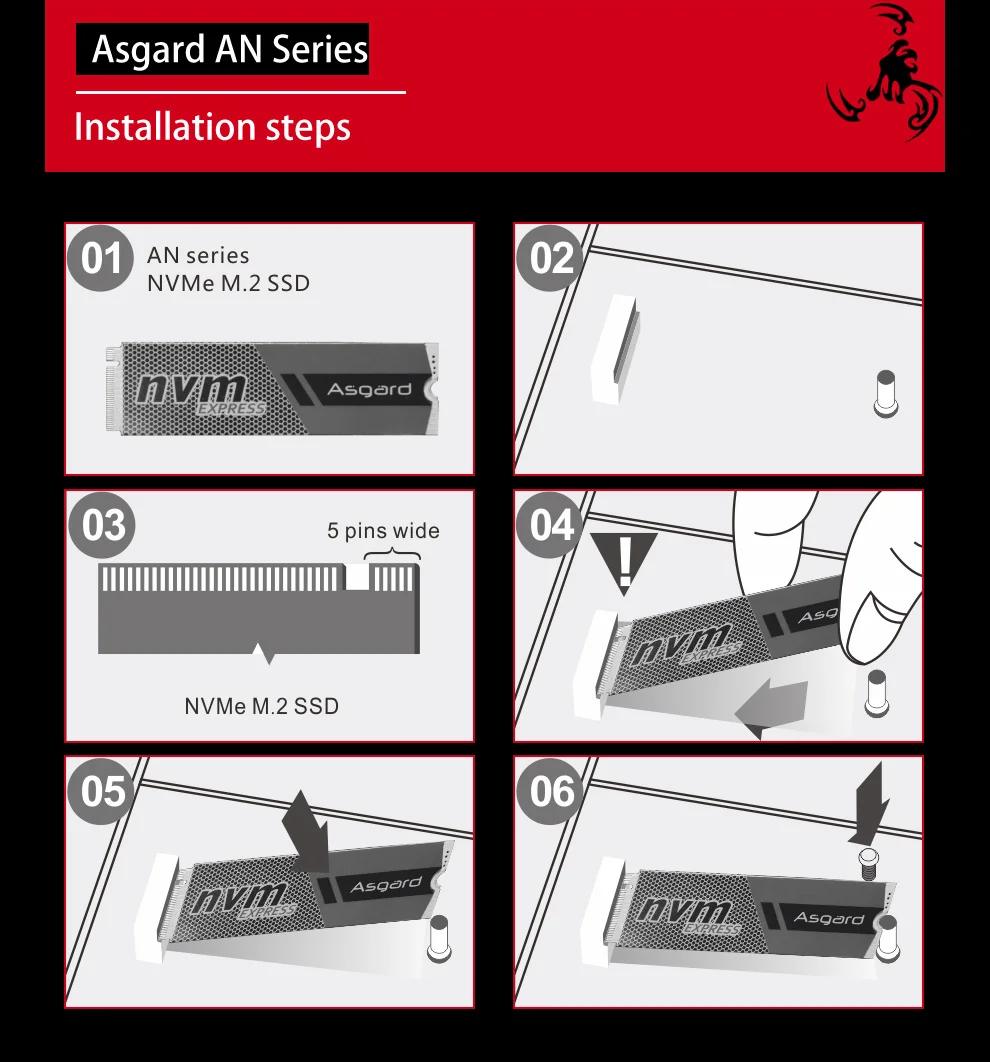 Asgard AN Series

Installation steps

01
AN series
NVMe M.2 SSD

nvm EXPRESS Asgard

02

03
5 pins wide

NVMe M.2 SSD

04
!
nvm EXPRESS Asg

05
nvm EXPRESS Asgard

06
nvm EXPRESS Asgard