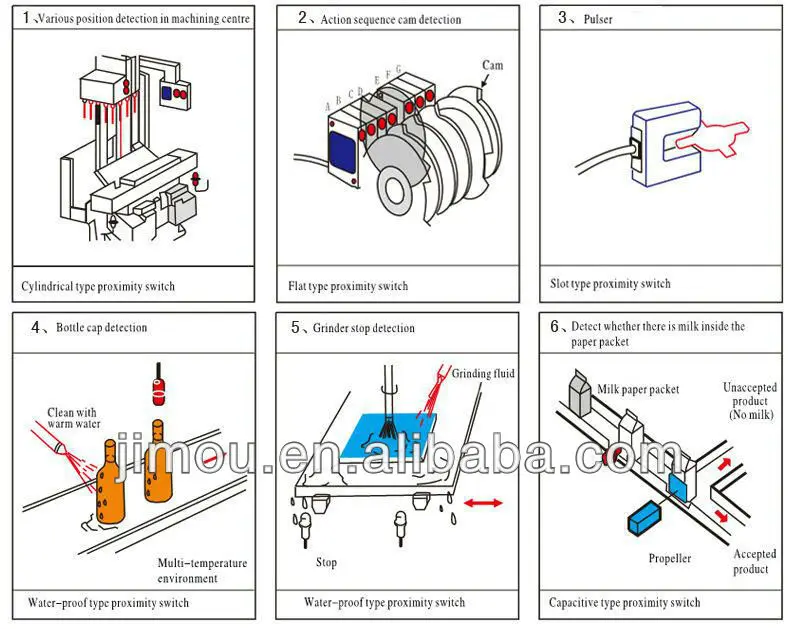 1、Various position detection in machining centre

Cylindrical type proximity switch

2、Action sequence cam detection

A B C D E F G

Cam

Flat type proximity switch

3、Pulser

Slot type proximity switch

4、Bottle cap detection

Clean with warm water

Multi-temperature environment

Water-proof type proximity switch

5、Grinder stop detection

Grinding fluid

Stop

Water-proof type proximity switch

6、Detect whether there is milk inside the paper packet

Milk paper packet

Unaccepted product (No milk)

Propeller

Accepted product

Capacitive type proximity switch

jimou.en.alibaba.com