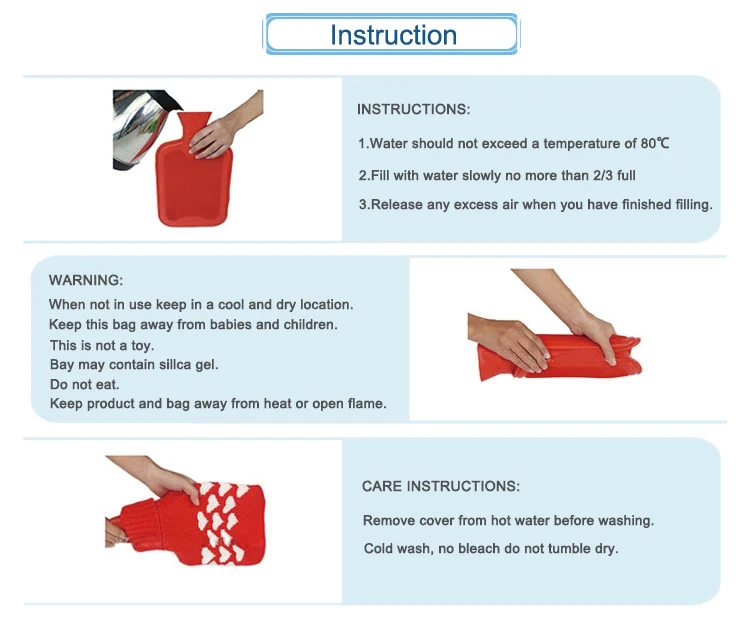 Instruction

INSTRUCTIONS:

1.Water should not exceed a temperature of 80℃

2.Fill with water slowly no more than 2/3 full

3.Release any excess air when you have finished filling.

WARNING:
When not in use keep in a cool and dry location.
Keep this bag away from babies and children.
This is not a toy.
Bay may contain sillca gel.
Do not eat.
Keep product and bag away from heat or open flame.

CARE INSTRUCTIONS:

Remove cover from hot water before washing.

Cold wash, no bleach do not tumble dry.