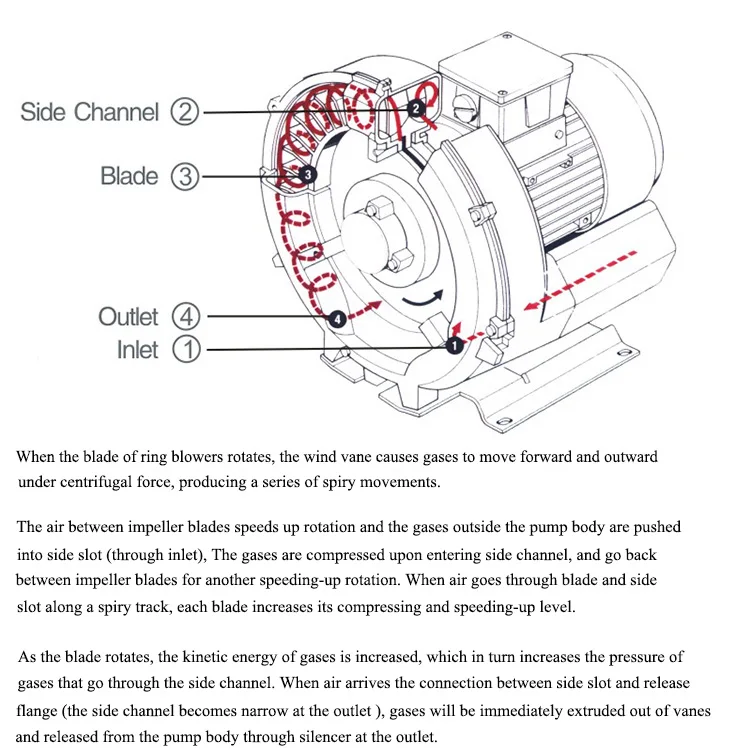 Side Channel ②
Blade ③
Outlet ④
Inlet ①
2
3
4
1

When the blade of ring blowers rotates, the wind vane causes gases to move forward and outward under centrifugal force, producing a series of spiry movements.

The air between impeller blades speeds up rotation and the gases outside the pump body are pushed into side slot (through inlet), The gases are compressed upon entering side channel, and go back between impeller blades for another speeding-up rotation. When air goes through blade and side slot along a spiry track, each blade increases its compressing and speeding-up level.

As the blade rotates, the kinetic energy of gases is increased, which in turn increases the pressure of gases that go through the side channel. When air arrives the connection between side slot and release flange (the side channel becomes narrow at the outlet ), gases will be immediately extruded out of vanes and released from the pump body through silencer at the outlet.