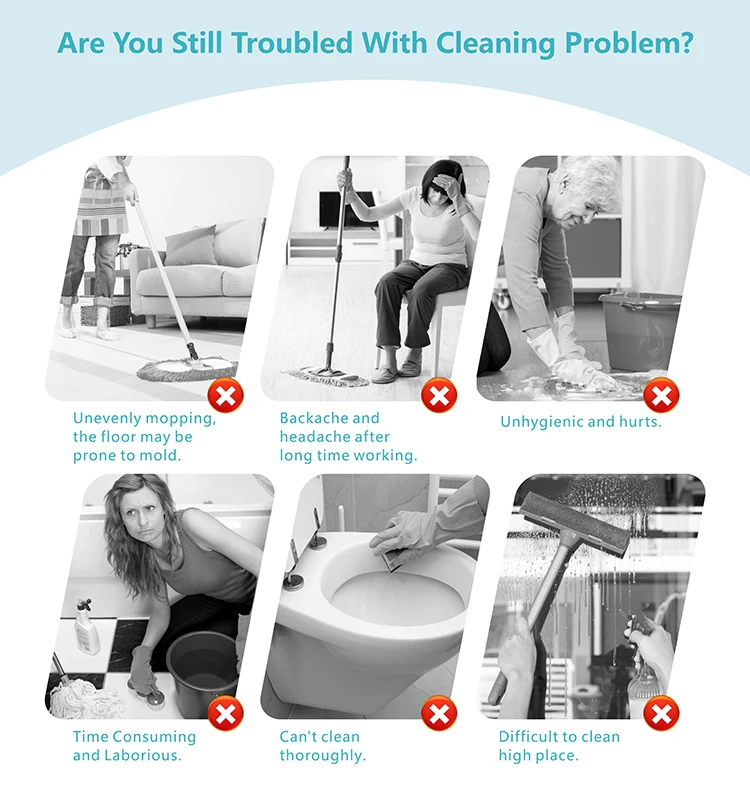 Are You Still Troubled With Cleaning Problem?

Unevenly mopping, the floor may be prone to mold.

Backache and headache after long time working.

Unhygienic and hurts.

Time Consuming and Laborious.

Can't clean thoroughly.

Difficult to clean high place.