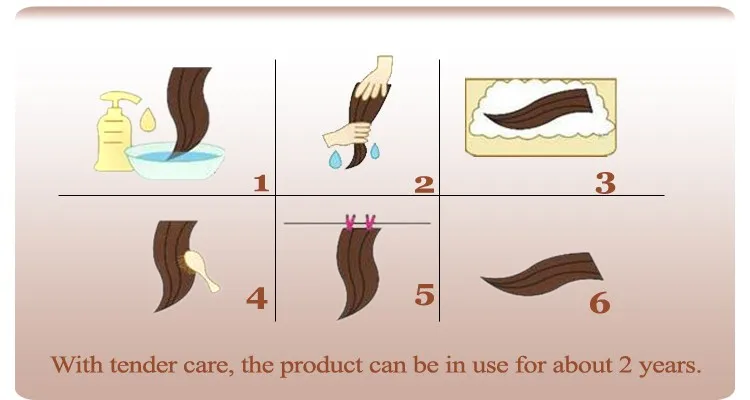 1

2

3

4

5

6

With tender care, the product can be in use for about 2 years.