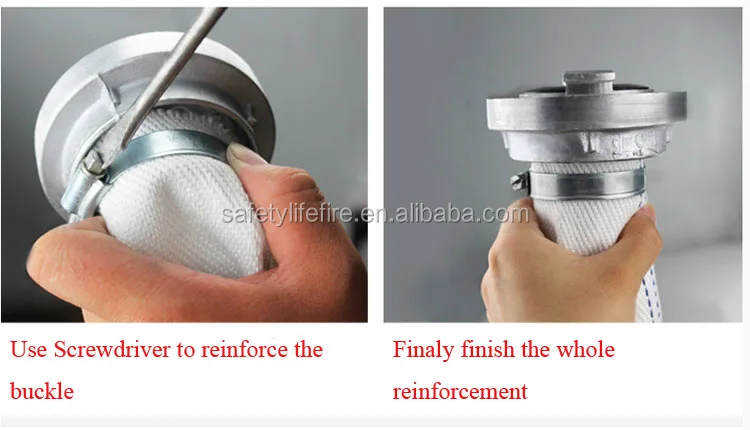 safetylifefire.en.alibaba.com

Use Screwdriver to reinforce the buckle

Finaly finish the whole reinforcement